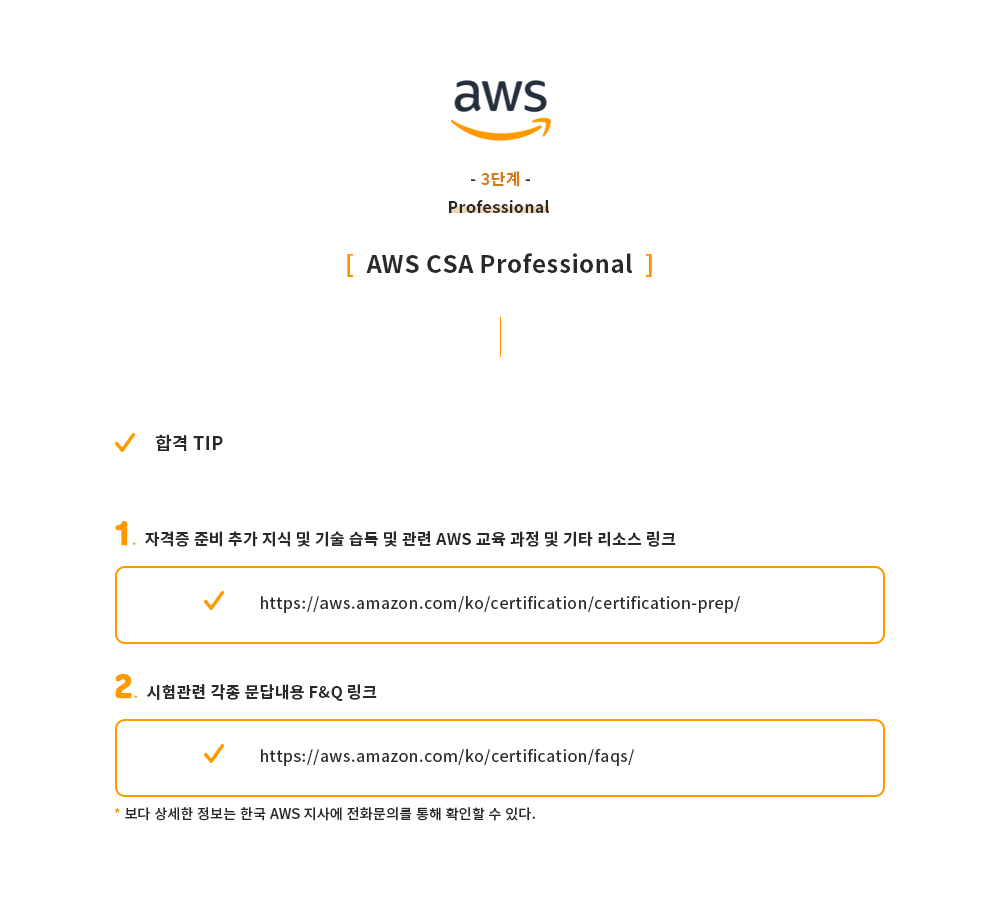 aws

- 3단계 -
Professional

[ AWS CSA Professional ]

✓ 합격 TIP

1. 자격증 준비 추가 지식 및 기술 습득 및 관련 AWS 교육 과정 및 기타 리소스 링크

✓ https://aws.amazon.com/ko/certification/certification-prep/

2. 시험관련 각종 문답내용 F&Q 링크

✓ https://aws.amazon.com/ko/certification/faqs/

* 보다 상세한 정보는 한국 AWS 지사에 전화문의를 통해 확인할 수 있다.